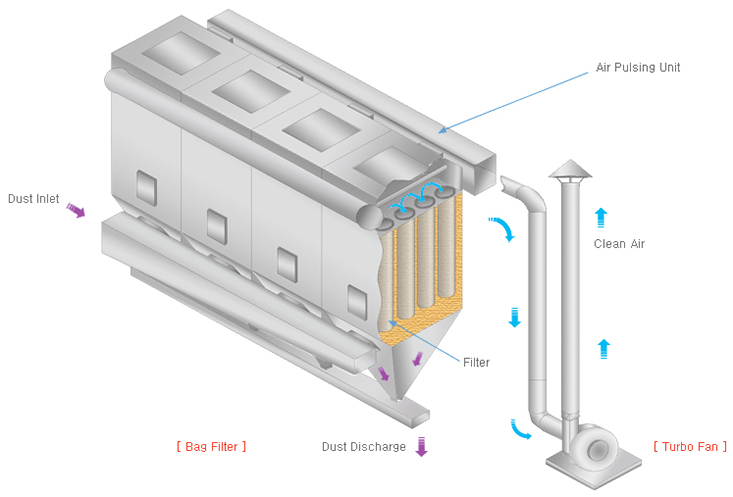 Air Pulsing Unit

Dust Inlet

Clean Air

Filter

[ Bag Filter ]

Dust Discharge

[ Turbo Fan ]